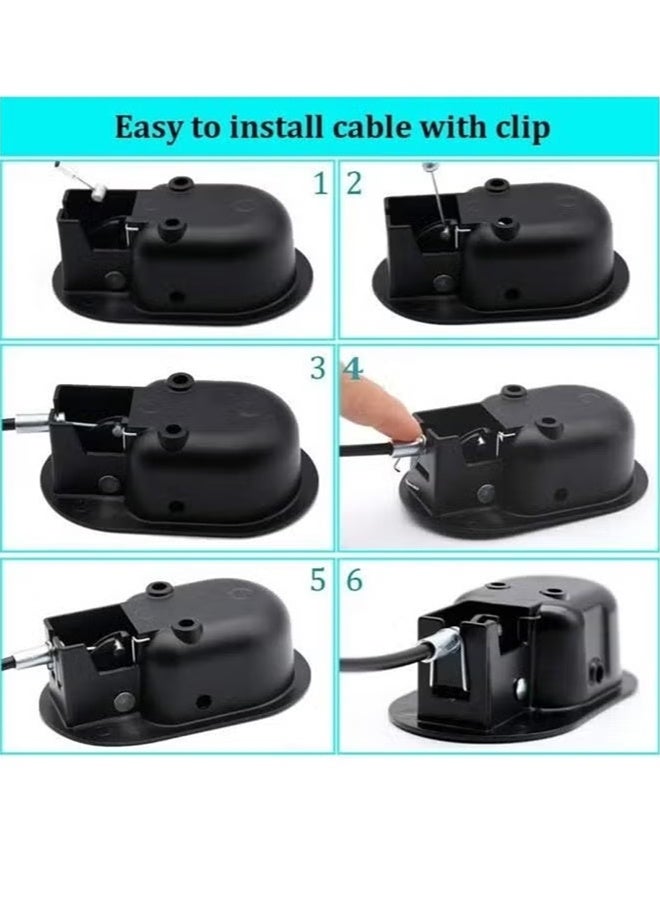 Easy to install cable with clip

1

2

3

4

5

6